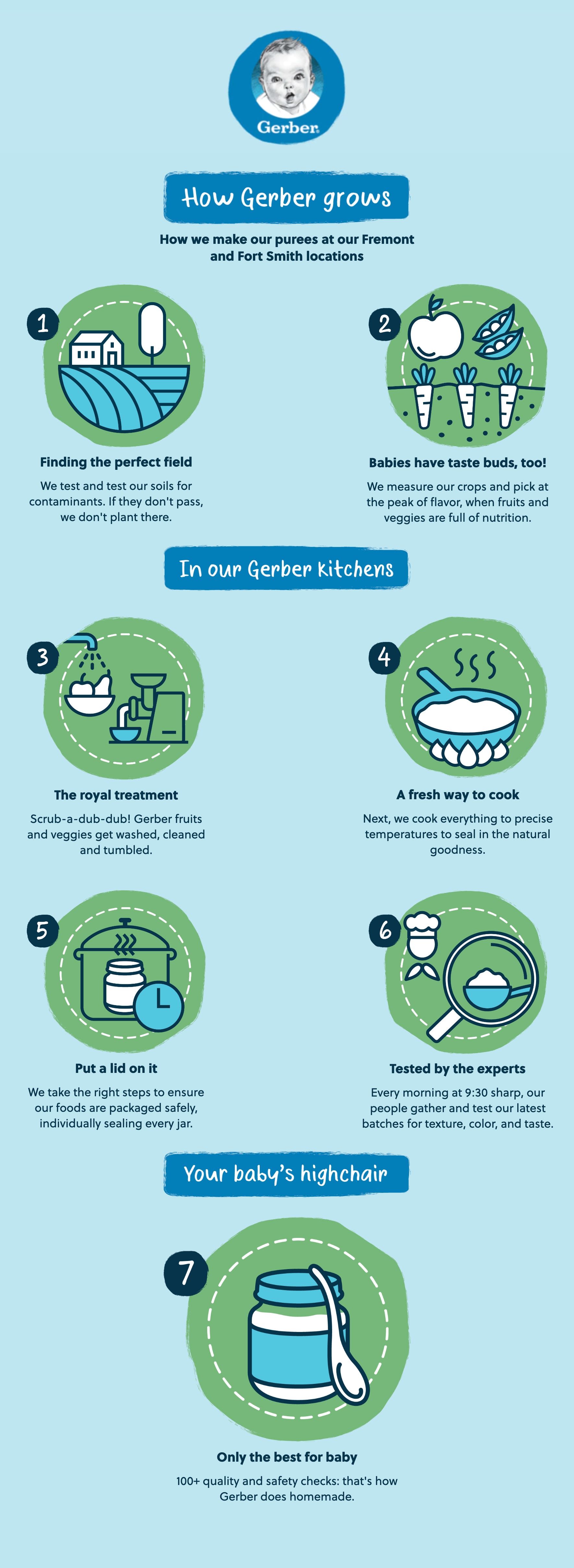 Gerber

How Gerber grows

How we make our purees at our Fremont and Fort Smith locations

1

Finding the perfect field

We test and test our soils for contaminants. If they don't pass, we don't plant there.

2

Babies have taste buds, too!

We measure our crops and pick at the peak of flavor, when fruits and veggies are full of nutrition.

In our Gerber kitchens

3

The royal treatment

Scrub-a-dub-dub! Gerber fruits and veggies get washed, cleaned and tumbled.

4

A fresh way to cook

Next, we cook everything to precise temperatures to seal in the natural goodness.

5

Put a lid on it

We take the right steps to ensure our foods are packaged safely, individually sealing every jar.

6

Tested by the experts

Every morning at 9:30 sharp, our people gather and test our latest batches for texture, color, and taste.

Your baby's highchair

7

Only the best for baby

100+ quality and safety checks: that's how Gerber does homemade.