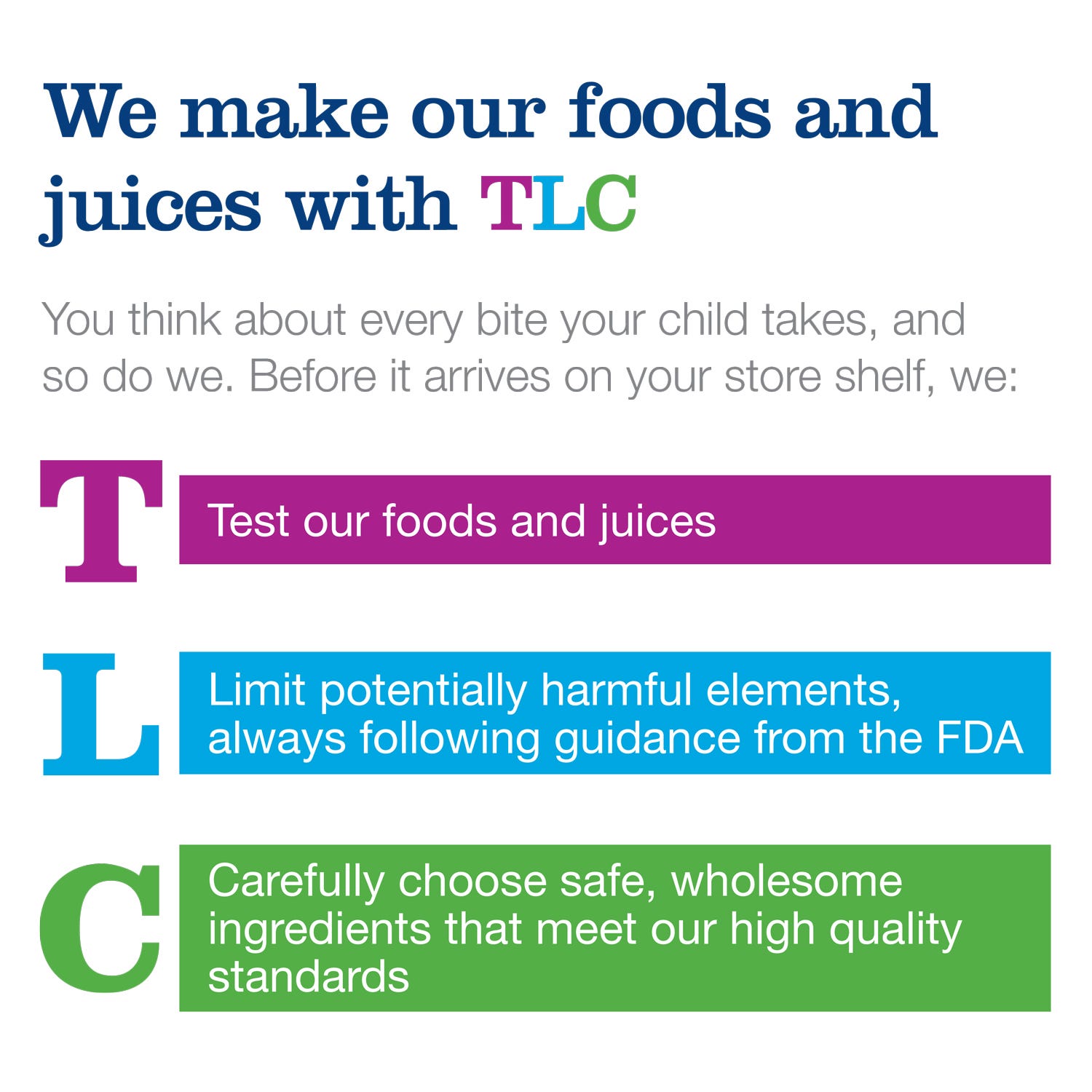 We make our foods and juices with TLC

You think about every bite your child takes, and so do we. Before it arrives on your store shelf, we:

T Test our foods and juices

L Limit potentially harmful elements, always following guidance from the FDA

C Carefully choose safe, wholesome ingredients that meet our high quality standards